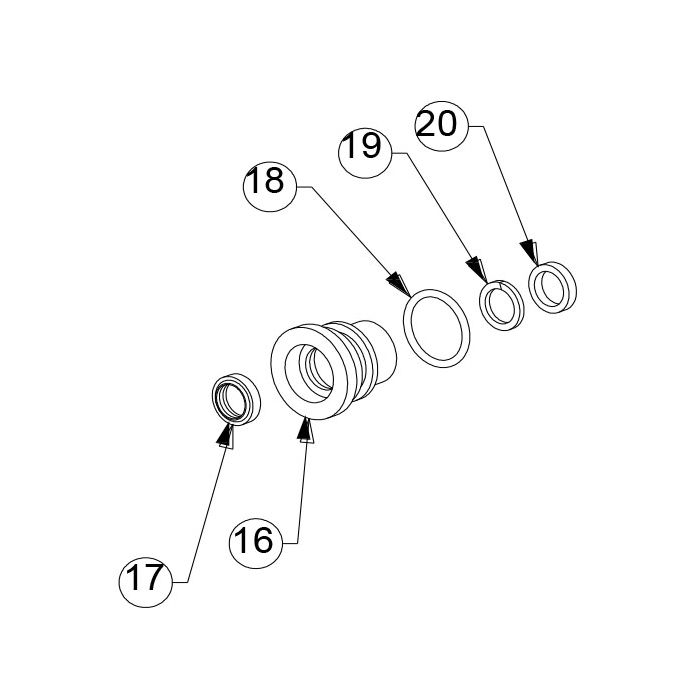 20
19
18
16
17